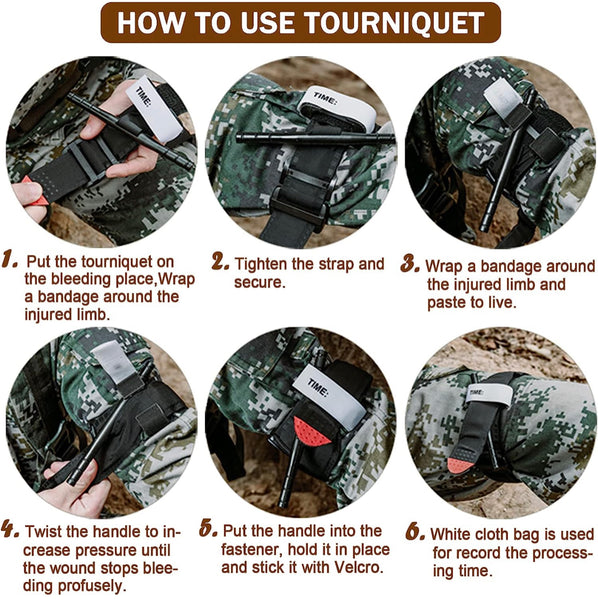 HOW TO USE TOURNIQUET

TIME:

TIME:

1. Put the tourniquet on the bleeding place,Wrap a bandage around the injured limb.

2. Tighten the strap and secure.

3. Wrap a bandage around the injured limb and paste to live.

TIME:

TIME:

4. Twist the handle to increase pressure until the wound stops bleeding profusely.

5. Put the handle into the fastener, hold it in place and stick it with Velcro.

6. White cloth bag is used for record the processing time.